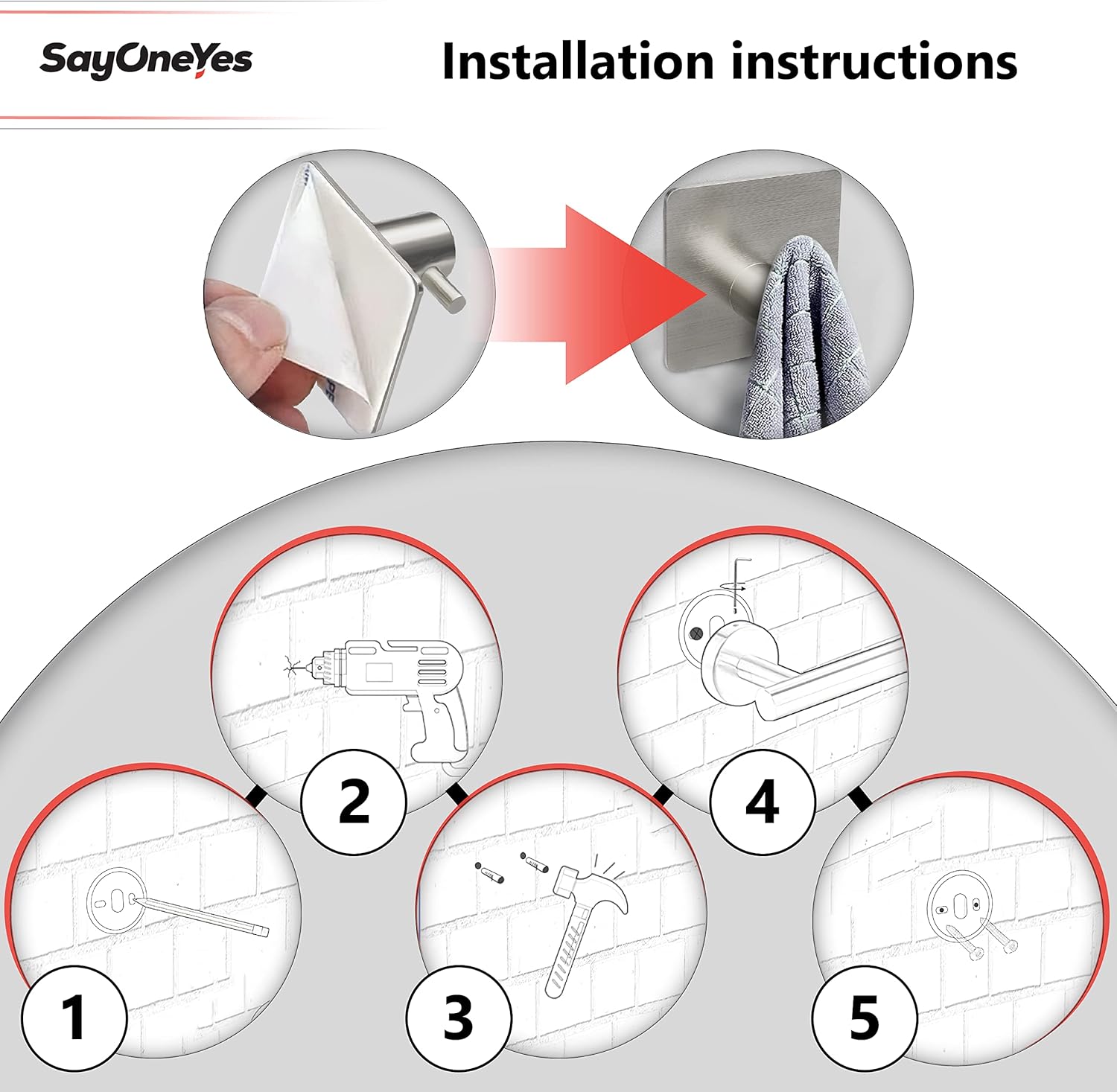 SayOneYes

Installation instructions

2

4

1

3

5