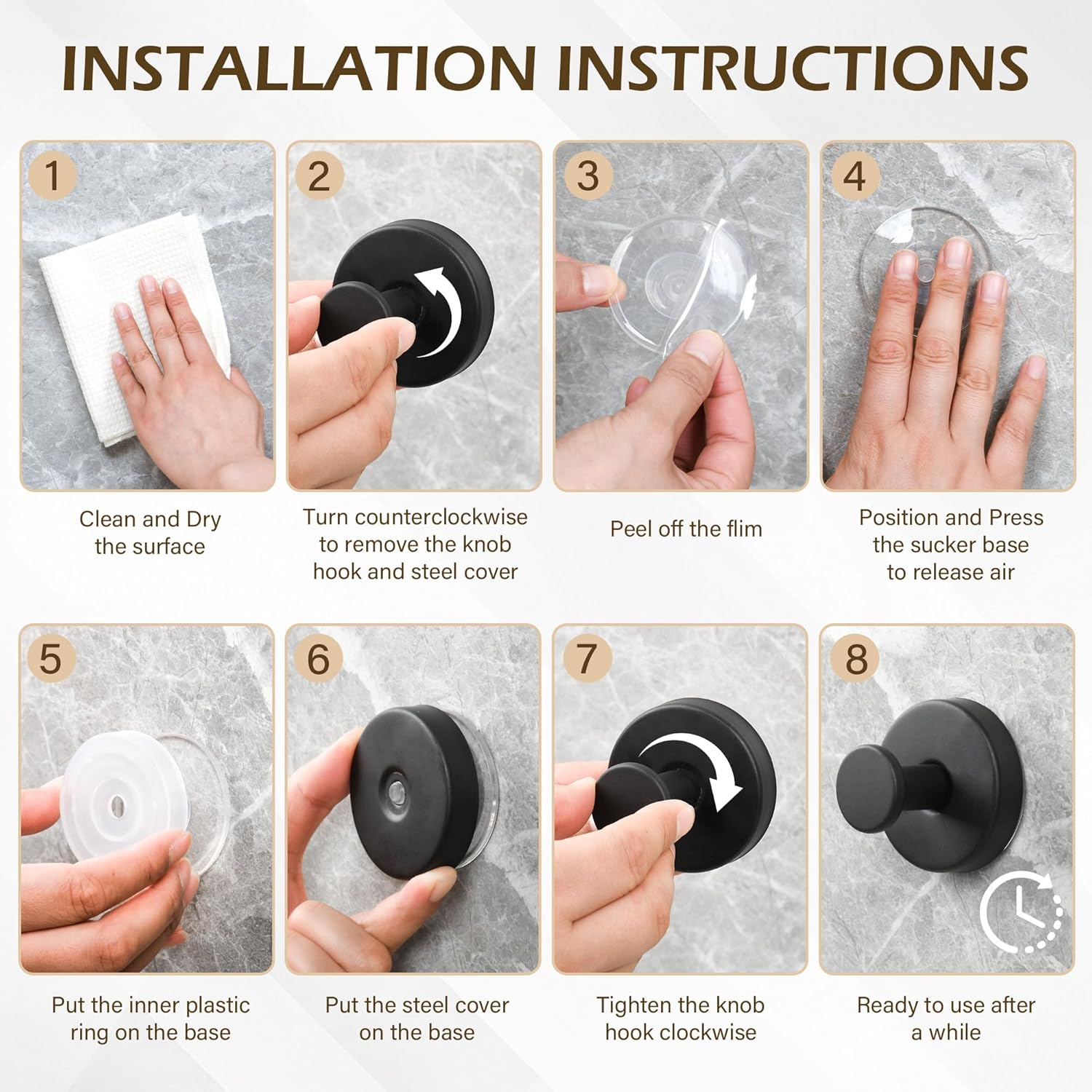 INSTALLATION INSTRUCTIONS

1

Clean and Dry the surface

2

Turn counterclockwise to remove the knob hook and steel cover

3

Peel off the flim

4

Position and Press the sucker base to release air

5

Put the inner plastic ring on the base

6

Put the steel cover on the base

7

Tighten the knob hook clockwise

8

Ready to use after a while