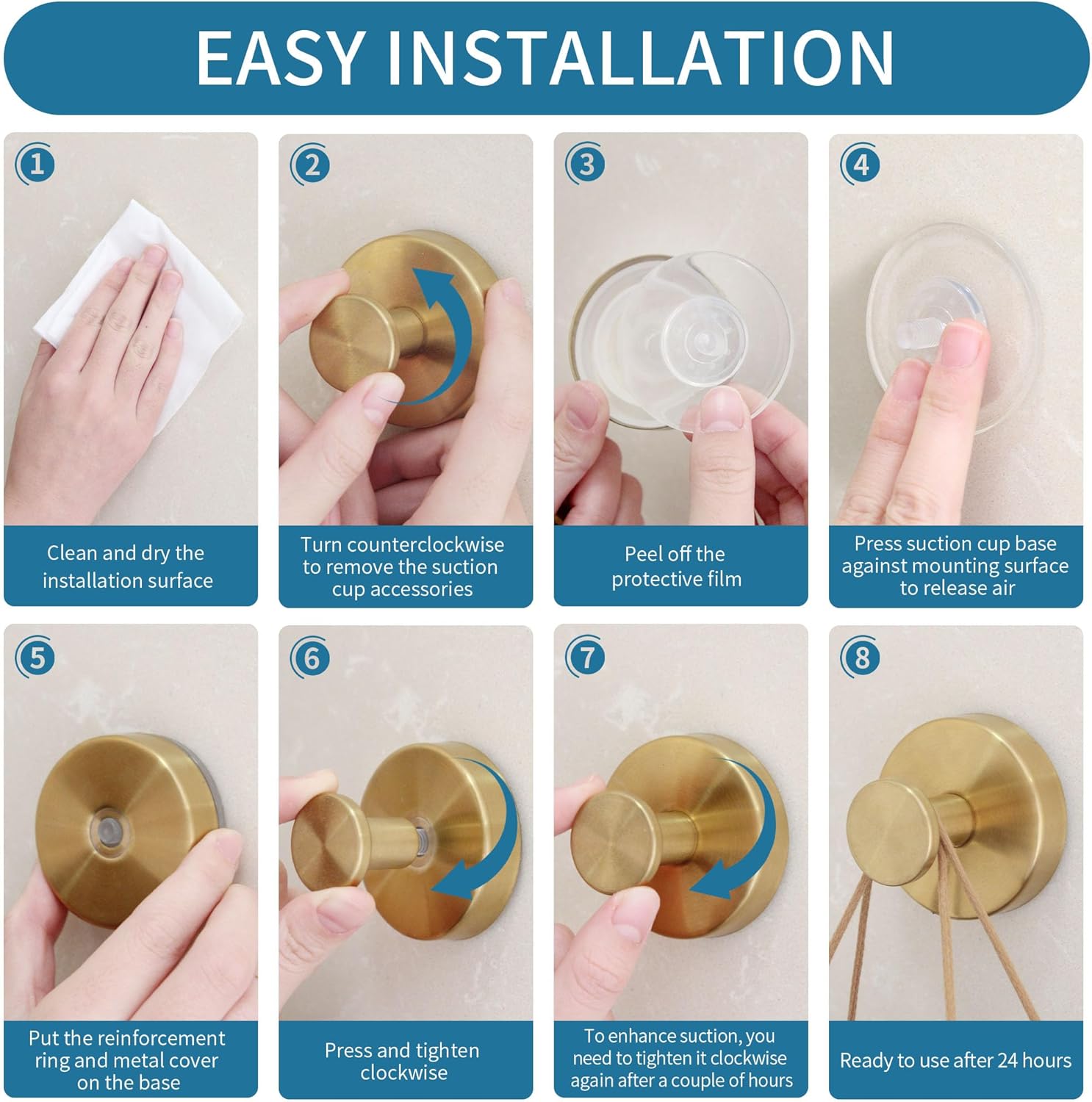 EASY INSTALLATION

1
Clean and dry the installation surface

2
Turn counterclockwise to remove the suction cup accessories

3
Peel off the protective film

4
Press suction cup base against mounting surface to release air

5
Put the reinforcement ring and metal cover on the base

6
Press and tighten clockwise

7
To enhance suction, you need to tighten it clockwise again after a couple of hours

8
Ready to use after 24 hours