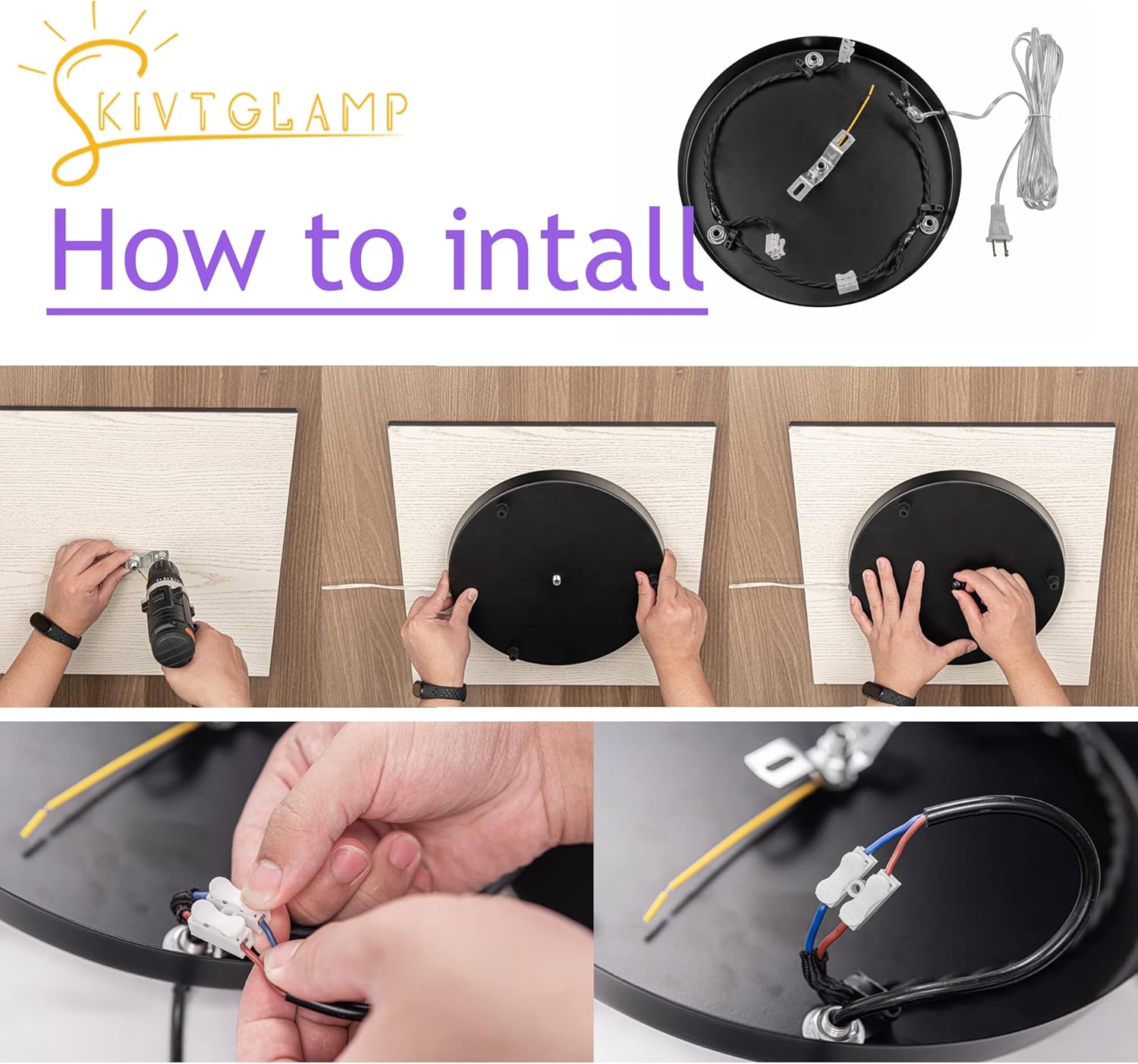 SKIVTGLAMP

How to intall