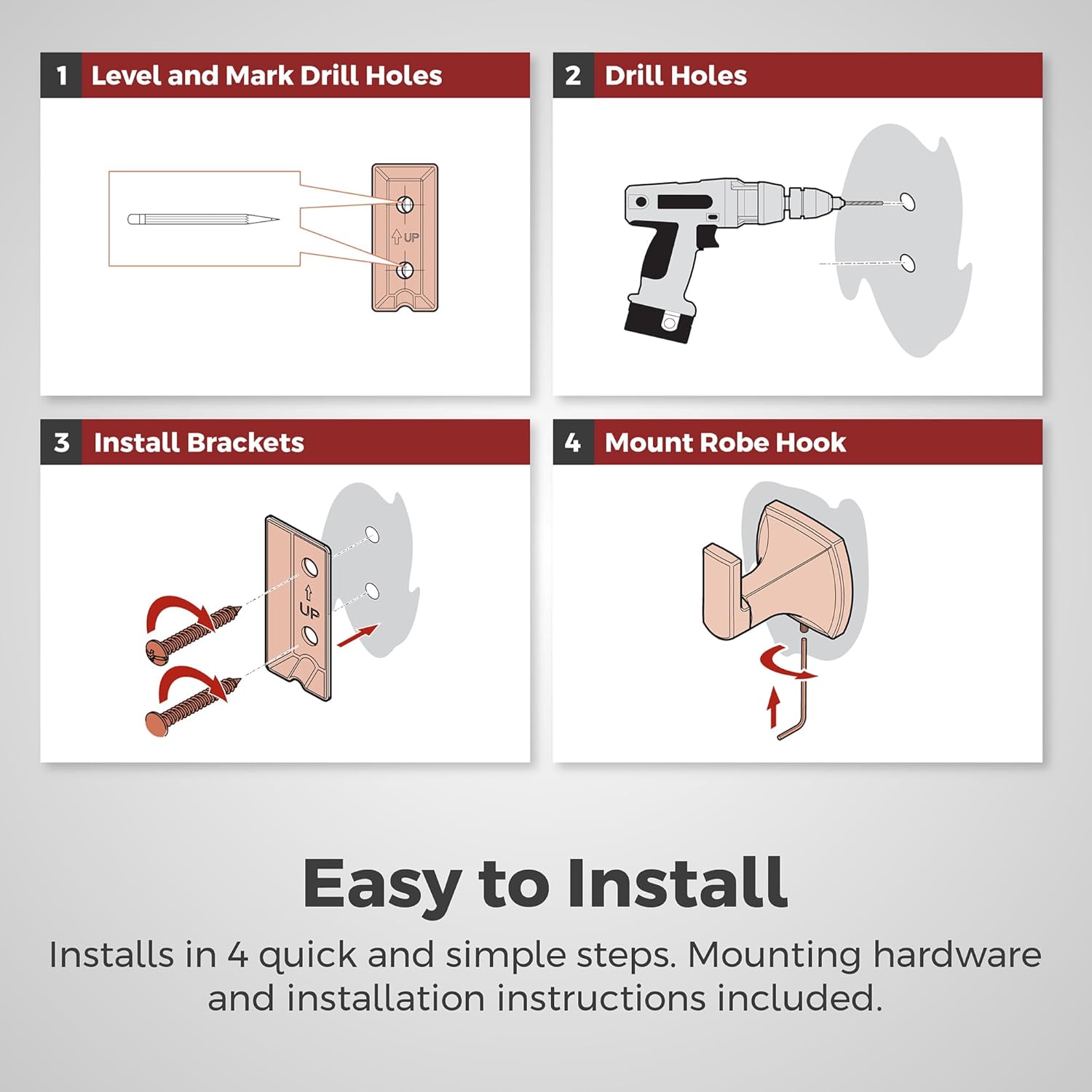 1 Level and Mark Drill Holes

UP

2 Drill Holes

3 Install Brackets

UP

4 Mount Robe Hook

Easy to Install

Installs in 4 quick and simple steps. Mounting hardware and installation instructions included.