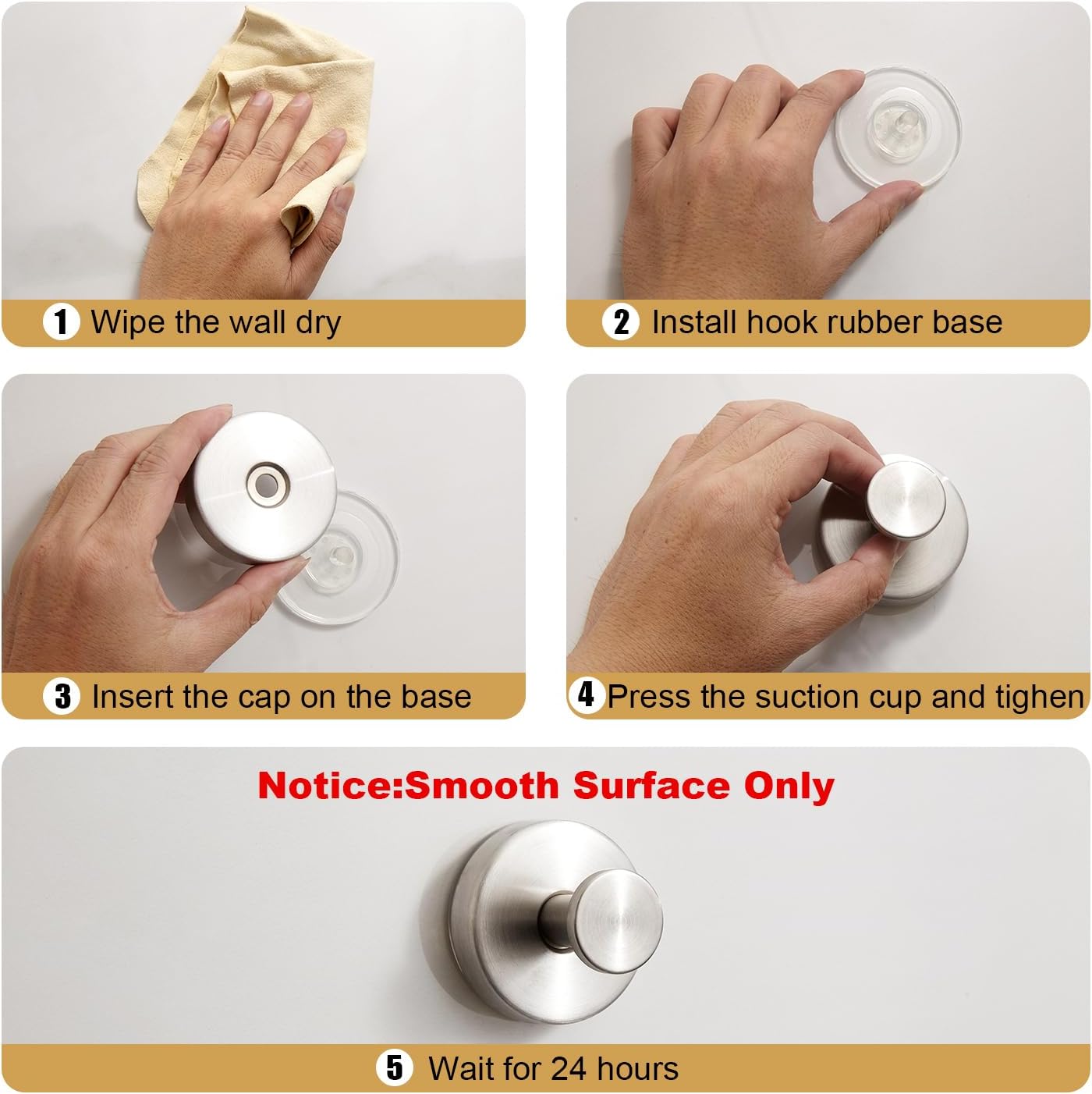 1 Wipe the wall dry

2 Install hook rubber base

3 Insert the cap on the base

4 Press the suction cup and tighen

Notice:Smooth Surface Only

5 Wait for 24 hours