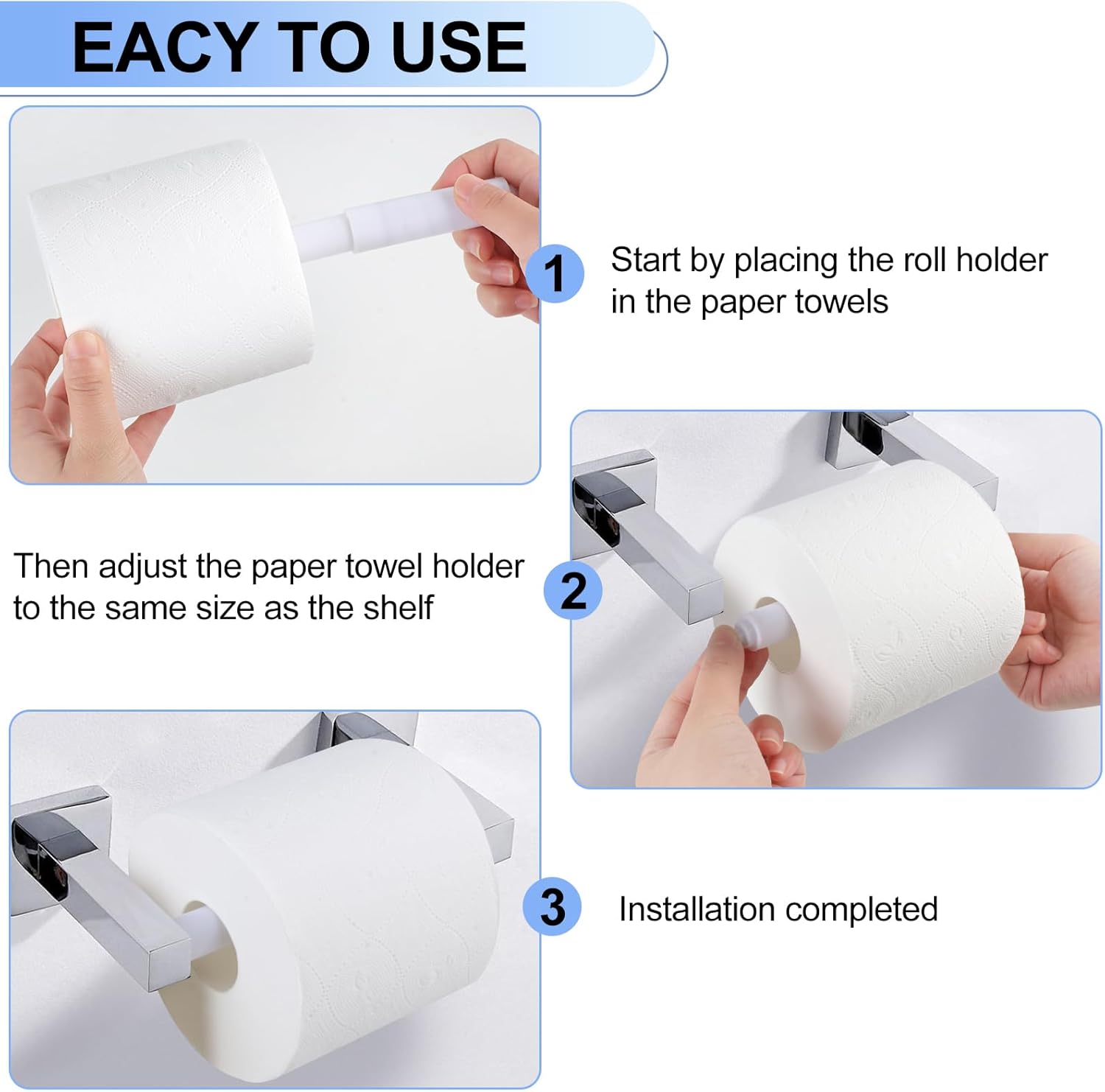 EACY TO USE

1

Start by placing the roll holder in the paper towels

Then adjust the paper towel holder to the same size as the shelf

2

3

Installation completed