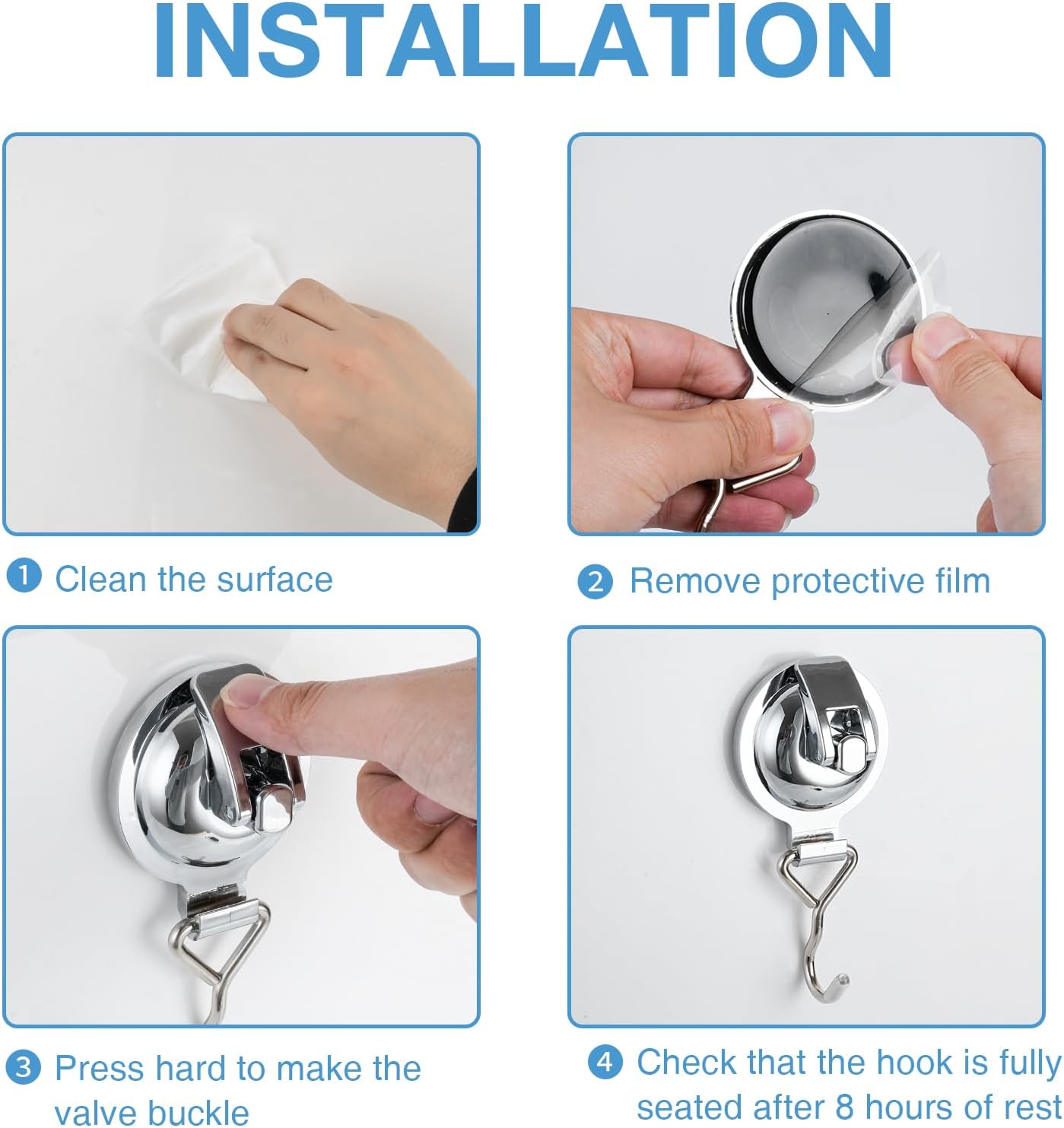 INSTALLATION

1 Clean the surface

2 Remove protective film

3 Press hard to make the valve buckle

4 Check that the hook is fully seated after 8 hours of rest