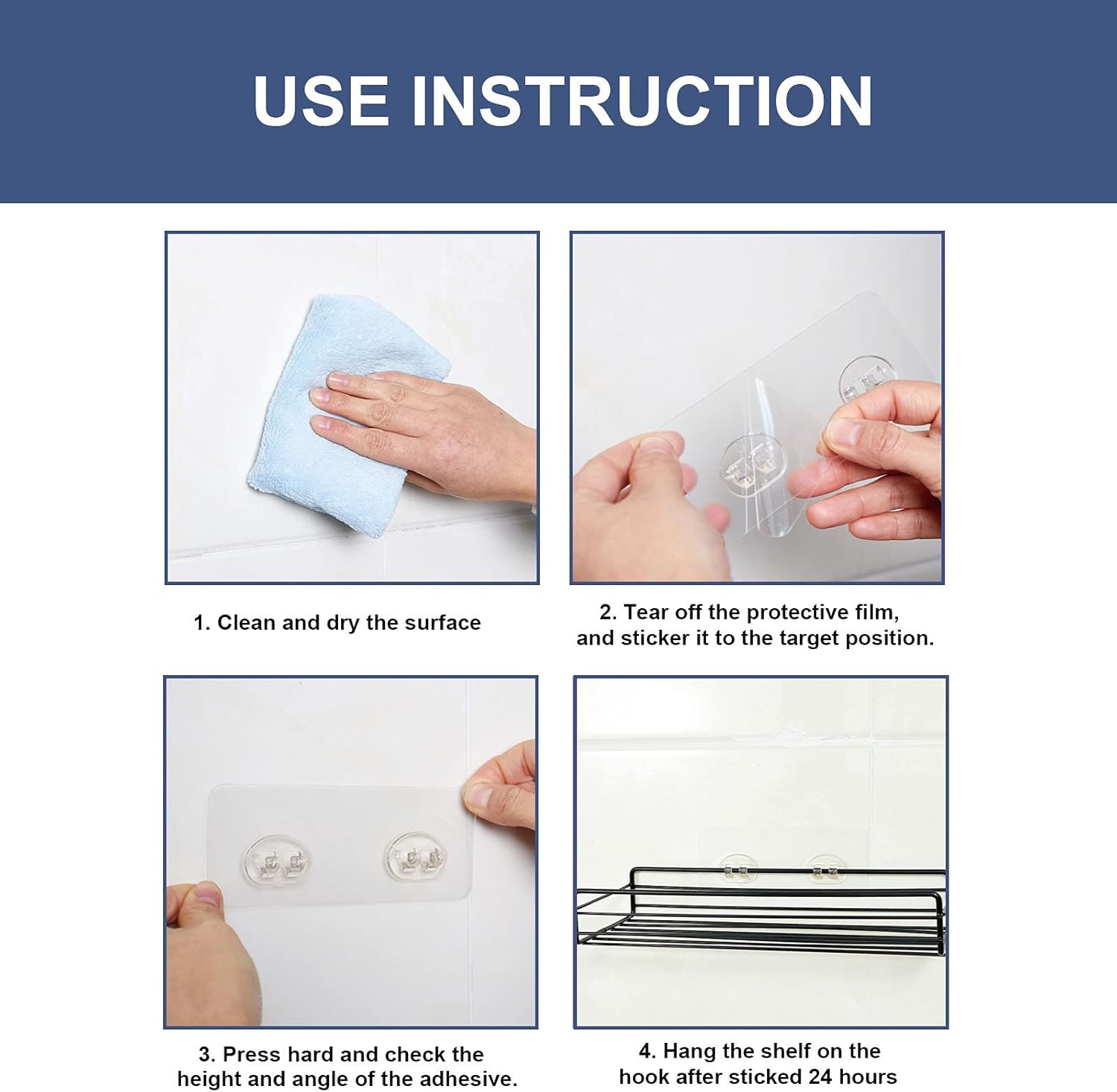 USE INSTRUCTION

1. Clean and dry the surface

2. Tear off the protective film, and sticker it to the target position.

3. Press hard and check the height and angle of the adhesive.

4. Hang the shelf on the hook after sticked 24 hours