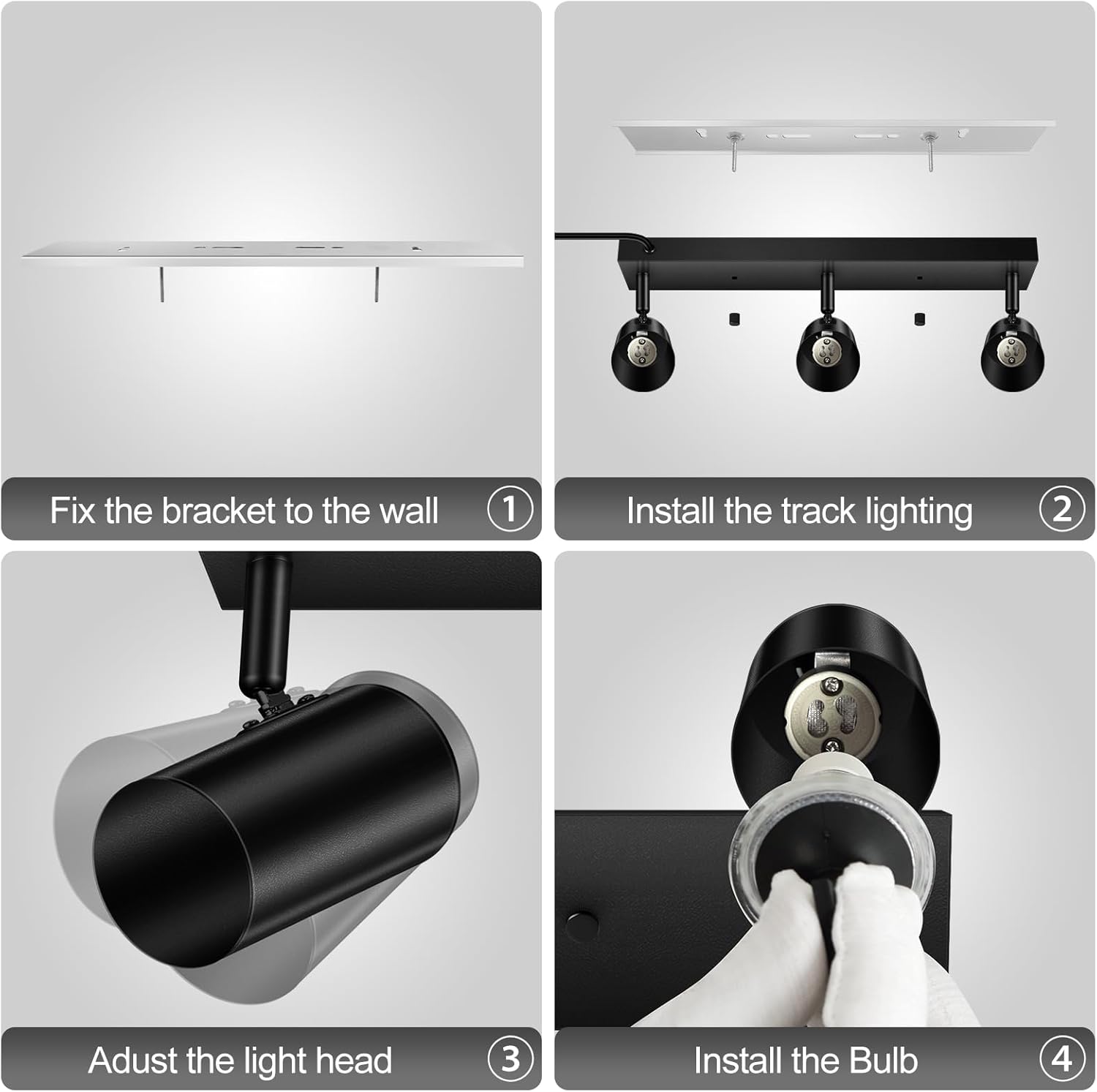 Fix the bracket to the wall ①

Install the track lighting ②

Adust the light head ③

Install the Bulb ④