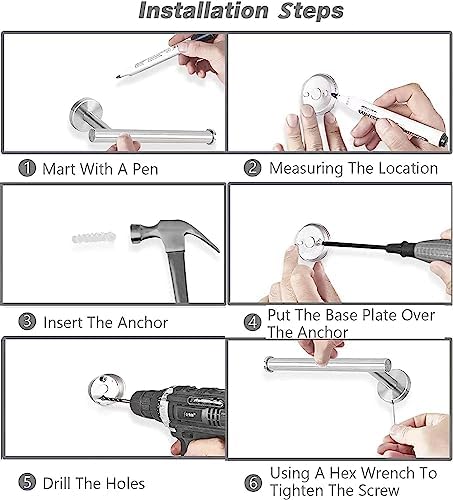 Installation Steps

1 Mart With A Pen

2 Measuring The Location

3 Insert The Anchor

4 Put The Base Plate Over The Anchor

5 Drill The Holes

6 Using A Hex Wrench To Tighten The Screw