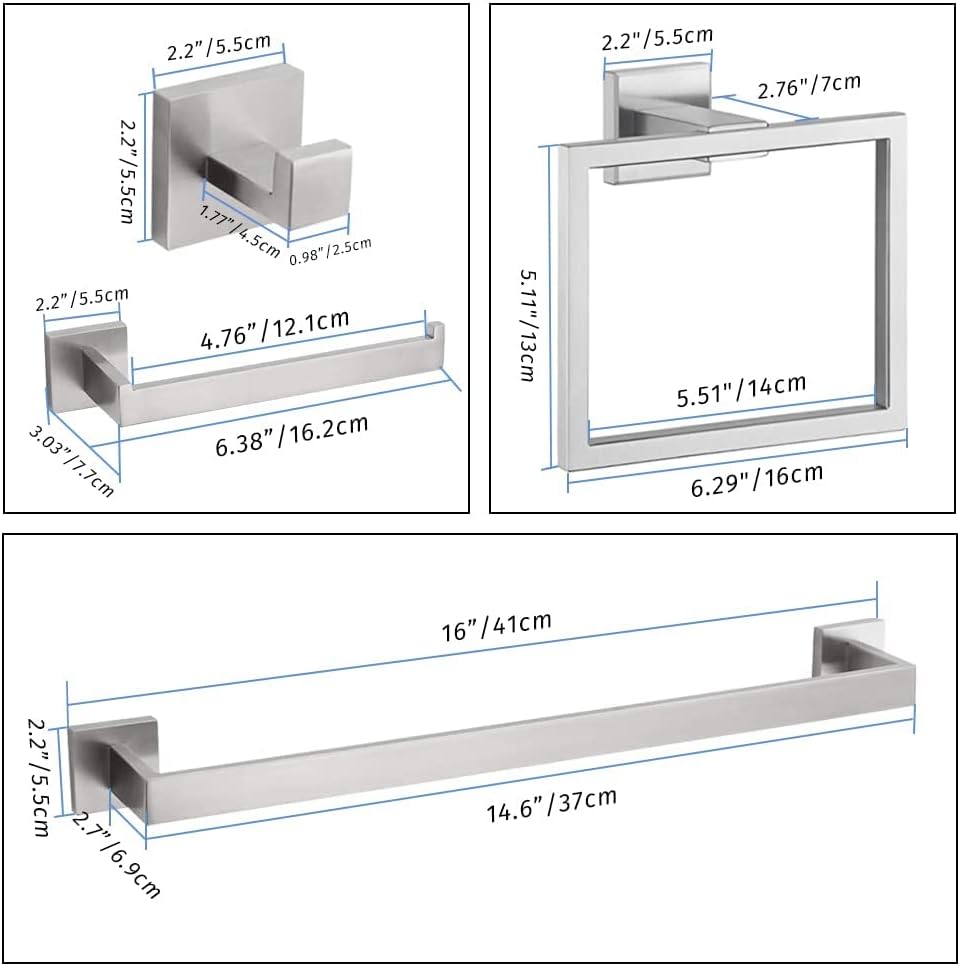 2.2"/5.5cm
2.2"/5.5cm
1.77"/4.5cm
0.98"/2.5cm

2.2"/5.5cm
4.76"/12.1cm
3.03"/7.7cm
6.38"/16.2cm

2.2"/5.5cm
2.76"/7cm
5.11"/13cm
5.51"/14cm
6.29"/16cm

16"/41cm
2.2"/5.5cm
2.7"/6.9cm
14.6"/37cm