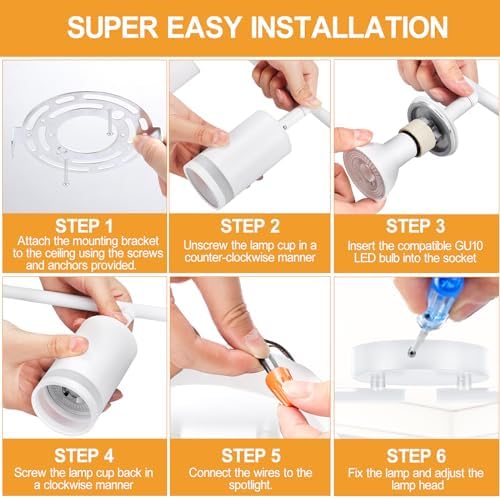 SUPER EASY INSTALLATION

STEP 1
Attach the mounting bracket to the ceiling using the screws and anchors provided.

STEP 2
Unscrew the lamp cup in a counter-clockwise manner

STEP 3
Insert the compatible GU10 LED bulb into the socket

STEP 4
Screw the lamp cup back in a clockwise manner

STEP 5
Connect the wires to the spotlight.

STEP 6
Fix the lamp and adjust the lamp head