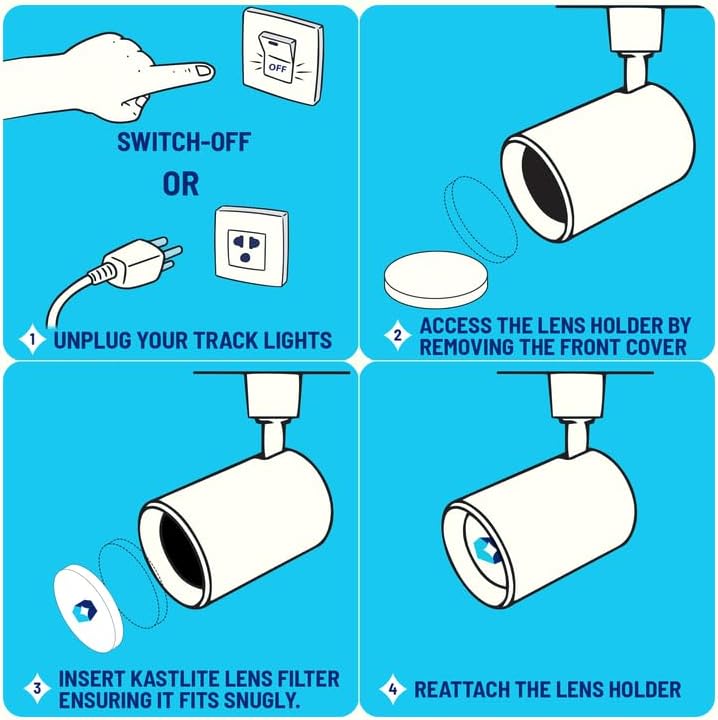 OFF

SWITCH-OFF

OR

1 UNPLUG YOUR TRACK LIGHTS

2 ACCESS THE LENS HOLDER BY REMOVING THE FRONT COVER

3 INSERT KASTLITE LENS FILTER ENSURING IT FITS SNUGLY.

4 REATTACH THE LENS HOLDER