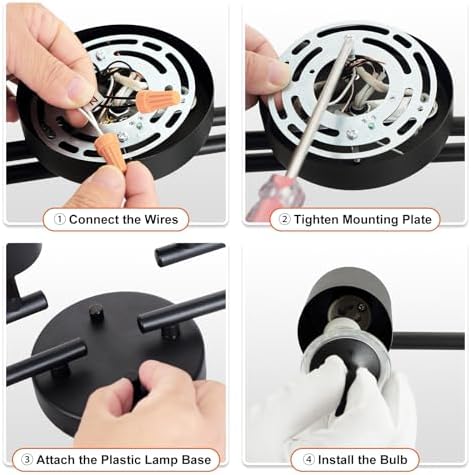 ① Connect the Wires

② Tighten Mounting Plate

③ Attach the Plastic Lamp Base

④ Install the Bulb