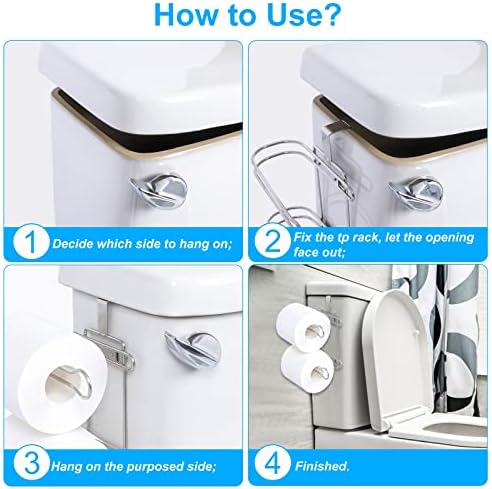 How to Use?

1 Decide which side to hang on;

2 Fix the tp rack, let the opening face out;

3 Hang on the purposed side;

4 Finished.