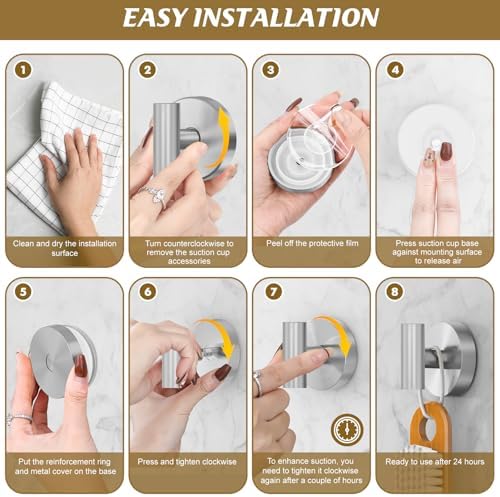 EASY INSTALLATION

1
Clean and dry the installation surface

2
Turn counterclockwise to remove the suction cup accessories

3
Peel off the protective film

4
Press suction cup base against mounting surface to release air

5
Put the reinforcement ring and metal cover on the base

6
Press and tighten clockwise

7
To enhance suction, you need to tighten it clockwise again after a couple of hours

8
Ready to use after 24 hours