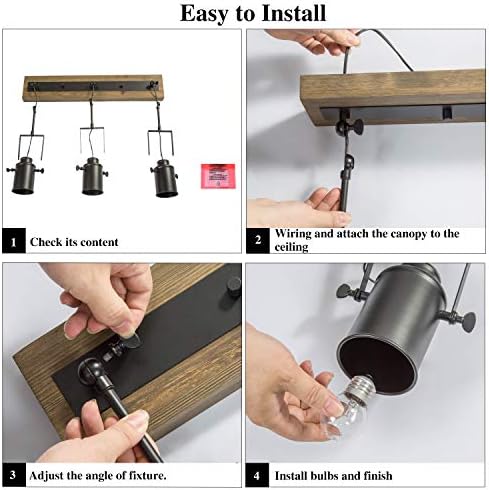 Easy to Install

1 Check its content

2 Wiring and attach the canopy to the ceiling

3 Adjust the angle of fixture.

4 Install bulbs and finish