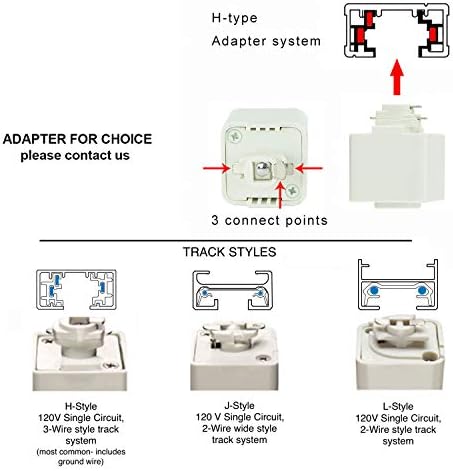 H-type
Adapter system

ADAPTER FOR CHOICE
please contact us

3 connect points

TRACK STYLES

H-Style
120V Single Circuit, 3-Wire style track system
(most common- includes ground wire)

J-Style
120 V Single Circuit, 2-Wire wide style track system

L-Style
120V Single Circuit, 2-Wire style track system