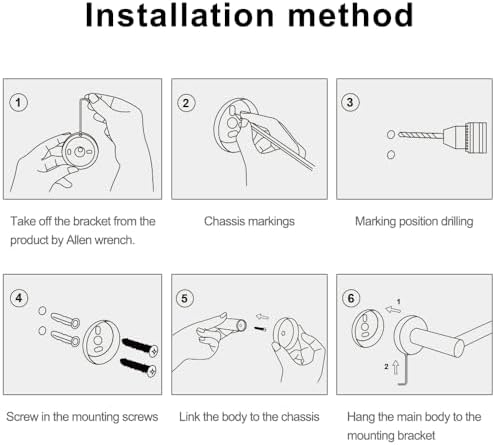 Installation method

1

Take off the bracket from the product by Allen wrench.

2

Chassis markings

3

Marking position drilling

4

Screw in the mounting screws

5

Link the body to the chassis

6

1

2

Hang the main body to the mounting bracket