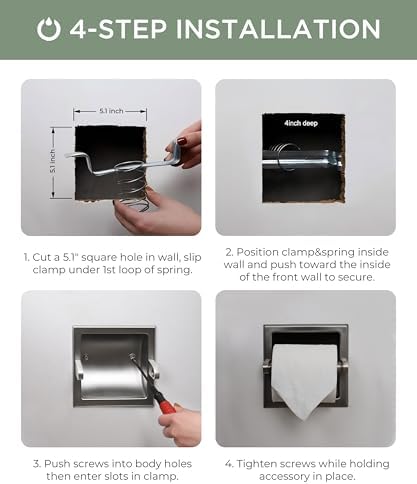 4-STEP INSTALLATION

5.1 inch

5.1 inch

4inch deep

1. Cut a 5.1" square hole in wall, slip clamp under 1st loop of spring.

2. Position clamp&spring inside wall and push toward the inside of the front wall to secure.

3. Push screws into body holes then enter slots in clamp.

4. Tighten screws while holding accessory in place.