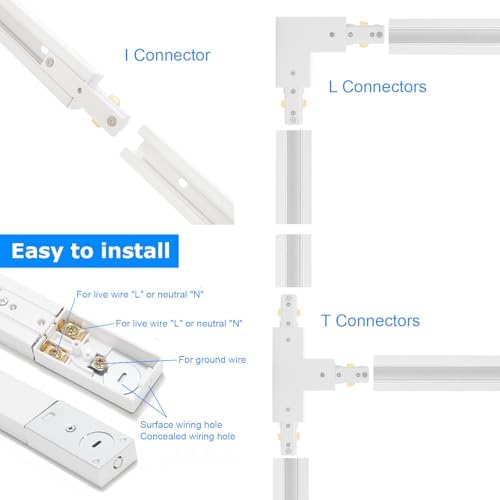 I Connector

L Connectors

Easy to install

For live wire "L" or neutral "N"

For live wire "L" or neutral "N"

For ground wire

Surface wiring hole
Concealed wiring hole

T Connectors