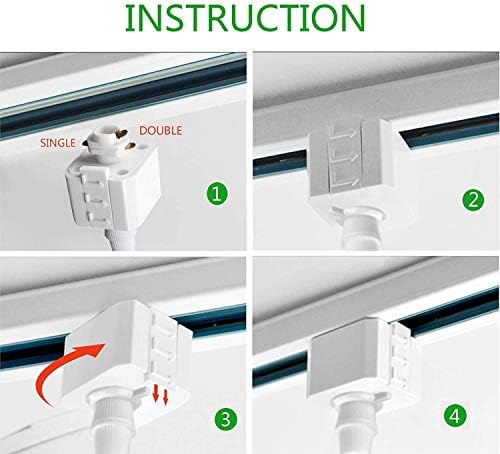 INSTRUCTION

SINGLE
DOUBLE
1

2

3

4