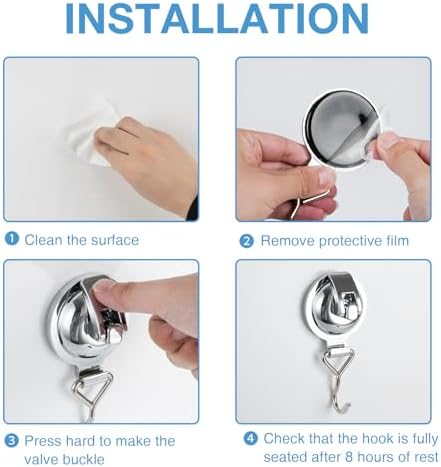 INSTALLATION

1 Clean the surface

2 Remove protective film

3 Press hard to make the valve buckle

4 Check that the hook is fully seated after 8 hours of rest