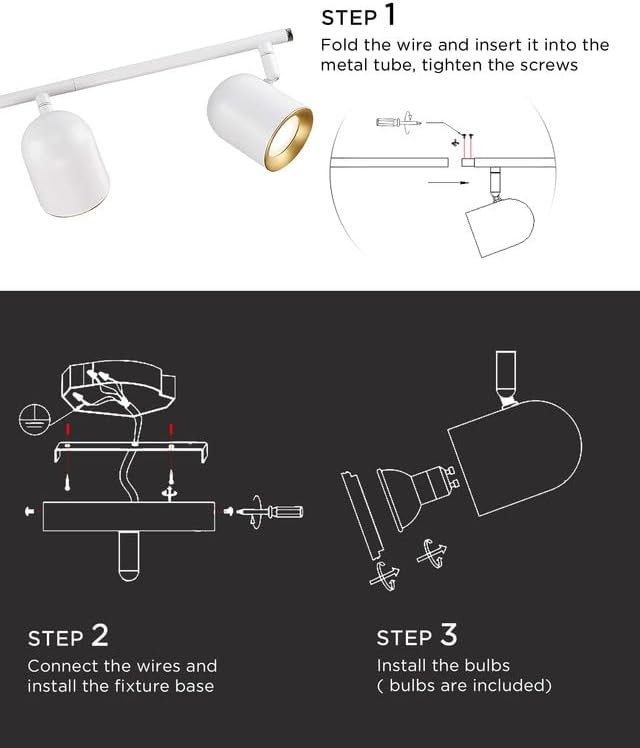 STEP 1
Fold the wire and insert it into the metal tube, tighten the screws

STEP 2
Connect the wires and install the fixture base

STEP 3
Install the bulbs
( bulbs are included)